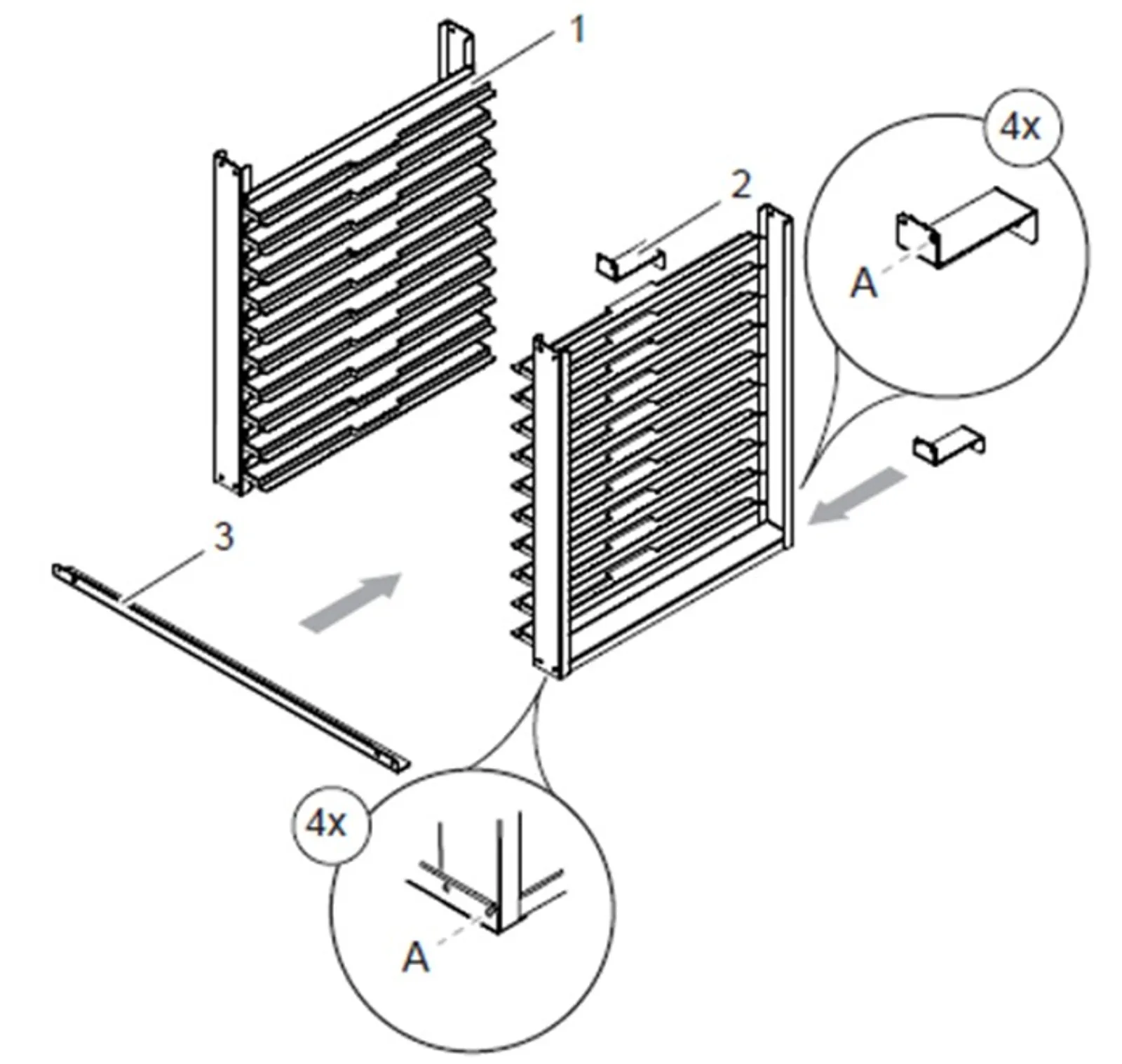 1
4x
2
A
3
4x
A