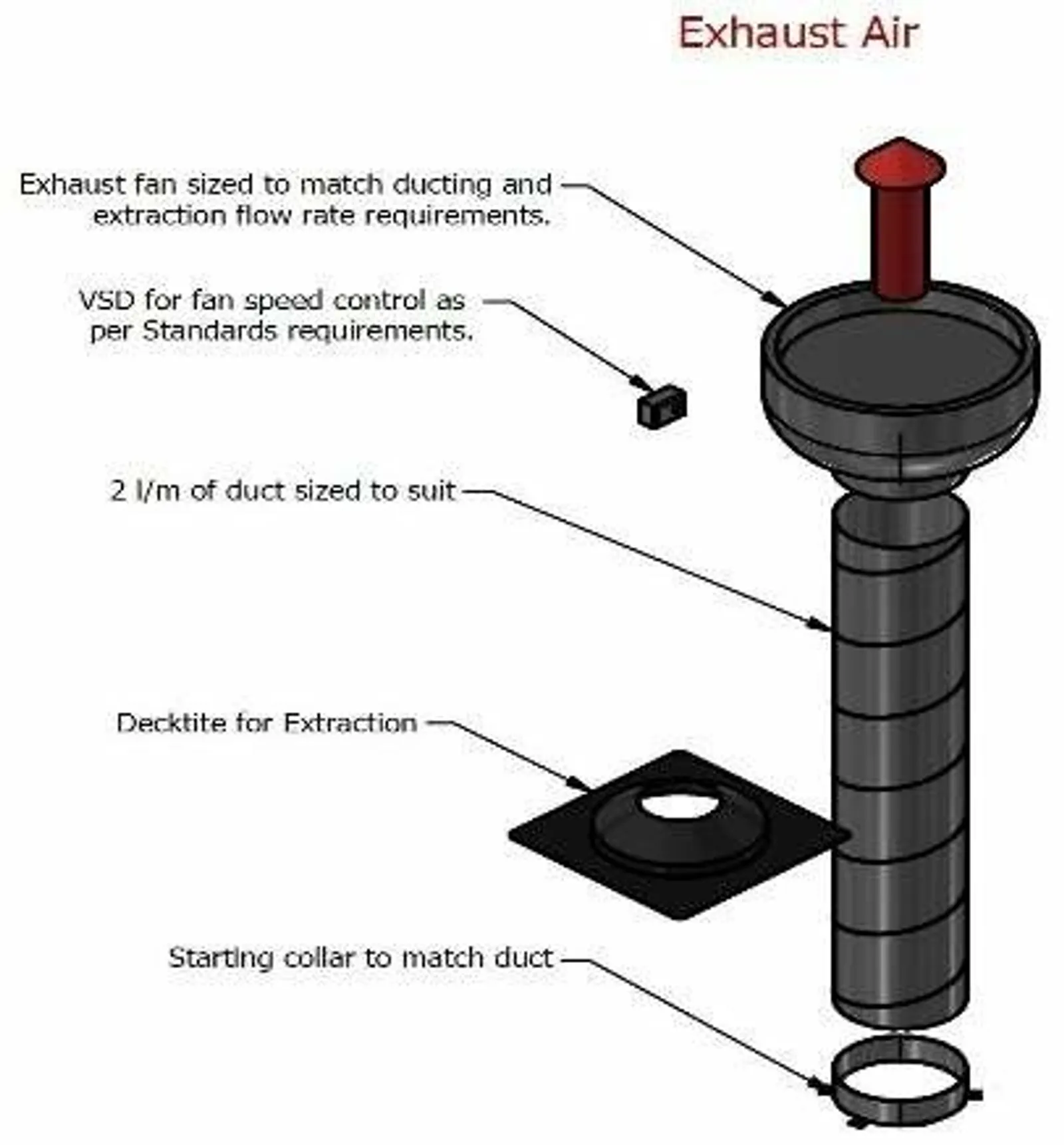 Exhaust Air

Exhaust fan sized to match ducting and extraction flow rate requirements.

VSD for fan speed control as per Standards requirements.

2 l/m of duct sized to suit

Decktite for Extraction

Starting collar to match duct